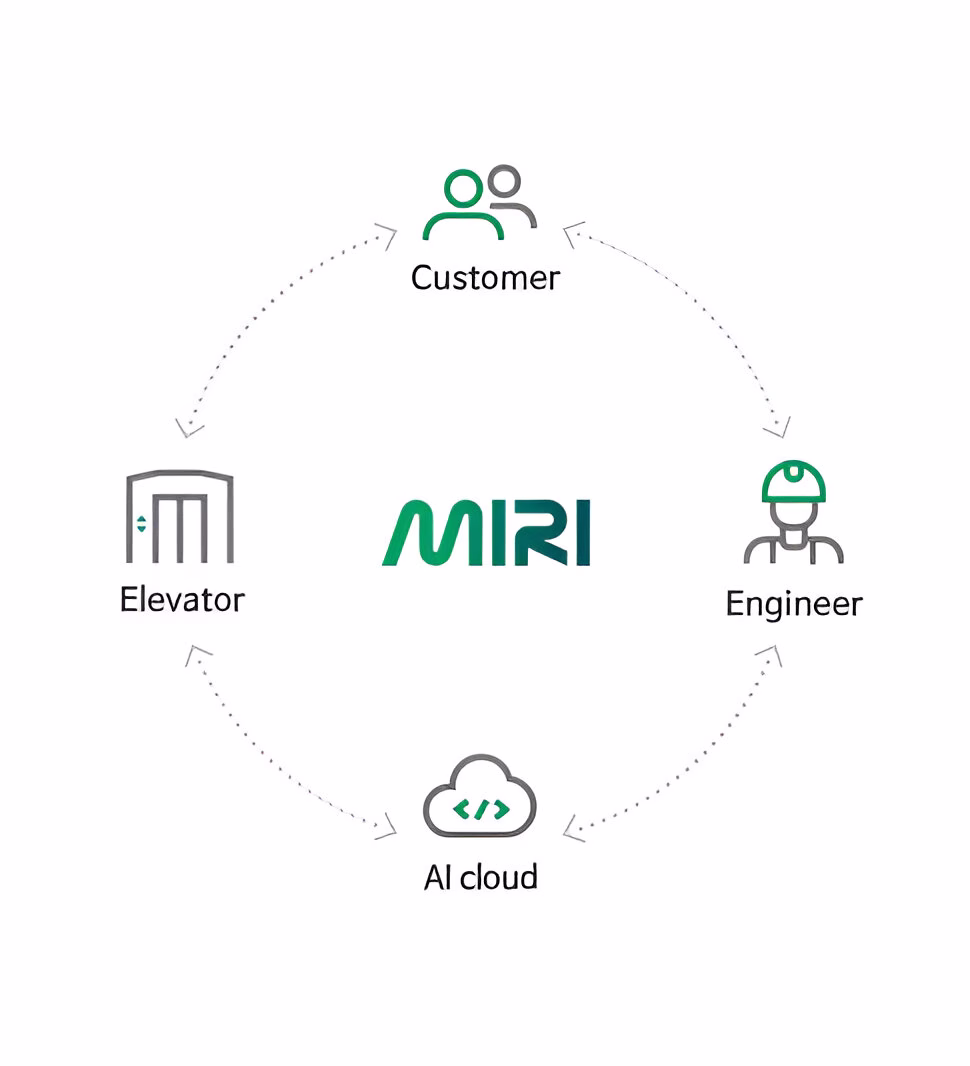 Customer

Elevator

MIRI

Engineer

AI cloud